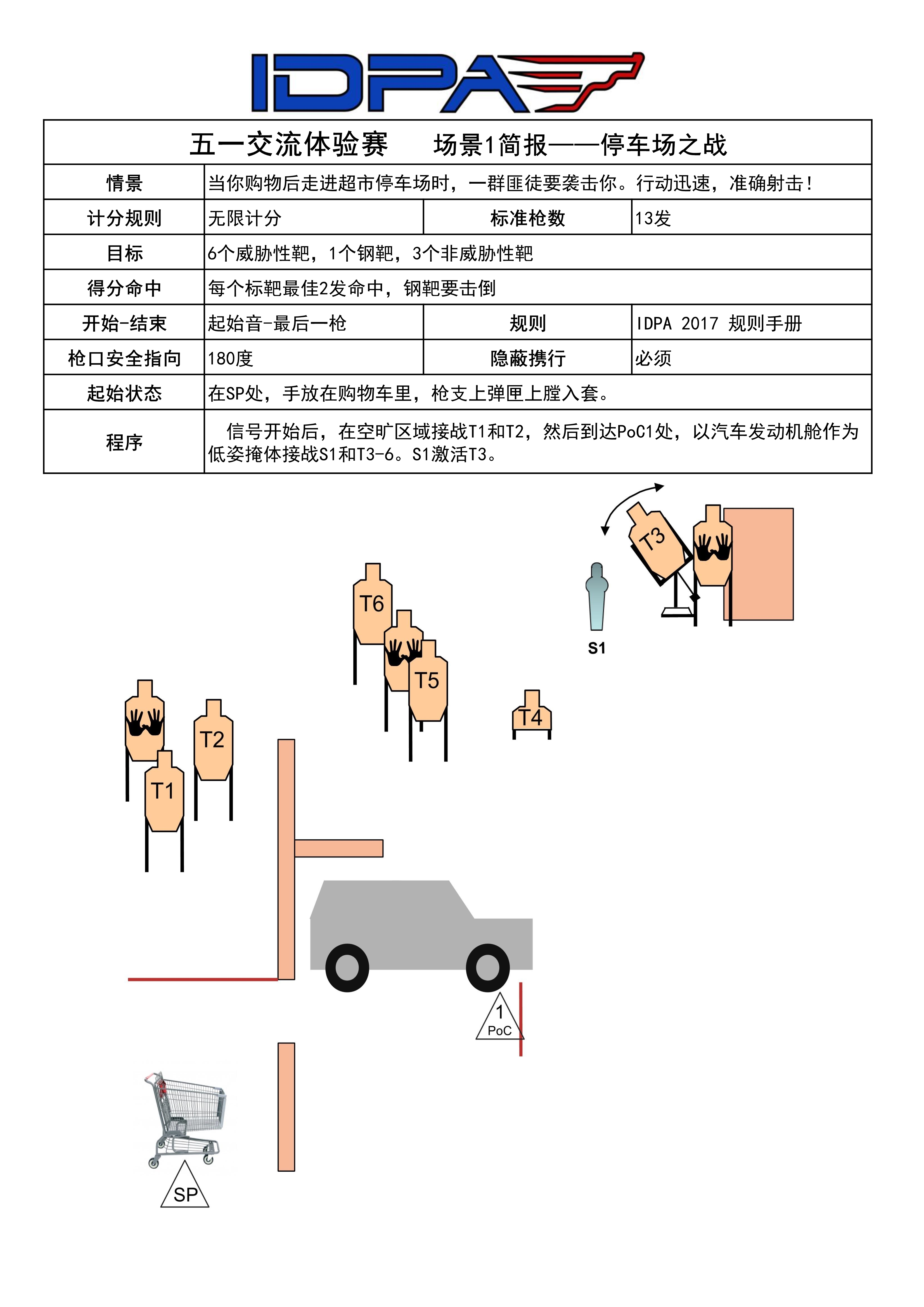 IDPA

| 五一交流体验赛　　场景1简报——停车场之战 | | | |
|---|---|---|---|
| 情景 | 当你购物后走进超市停车场时，一群匪徒要袭击你。行动迅速，准确射击！ | | |
| 计分规则 | 无限计分 | 标准枪数 | 13发 |
| 目标 | 6个威胁性靶，1个钢靶，3个非威胁性靶 | | |
| 得分命中 | 每个标靶最佳2发命中，钢靶要击倒 | | |
| 开始-结束 | 起始音-最后一枪 | 规则 | IDPA 2017 规则手册 |
| 枪口安全指向 | 180度 | 隐蔽携行 | 必须 |
| 起始状态 | 在SP处，手放在购物车里，枪支上弹匣上膛入套。 | | |
| 程序 | 信号开始后，在空旷区域接战T1和T2，然后到达PoC1处，以汽车发动机舱作为低姿掩体接战S1和T3-6。S1激活T3。 | | |

T3

S1

T6

T5

T4

T2

T1

1
PoC

SP